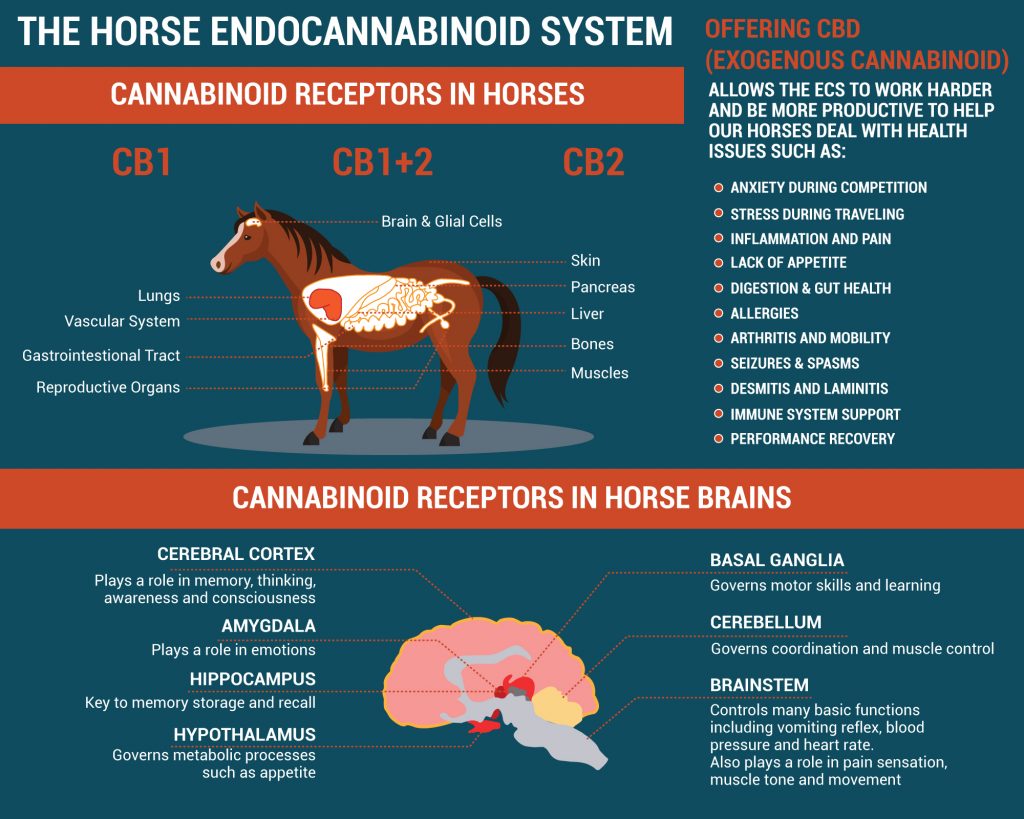 THE HORSE ENDOCANNABINOID SYSTEM

CANNABINOID RECEPTORS IN HORSES

CB1

CB1+2

CB2

Brain & Glial Cells

Lungs

Vascular System

Gastrointestional Tract

Reproductive Organs

Skin

Pancreas

Liver

Bones

Muscles

OFFERING CBD (EXOGENOUS CANNABINOID)

ALLOWS THE ECS TO WORK HARDER AND BE MORE PRODUCTIVE TO HELP OUR HORSES DEAL WITH HEALTH ISSUES SUCH AS:

ANXIETY DURING COMPETITION
STRESS DURING TRAVELING
INFLAMMATION AND PAIN
LACK OF APPETITE
DIGESTION & GUT HEALTH
ALLERGIES
ARTHRITIS AND MOBILITY
SEIZURES & SPASMS
DESMITIS AND LAMINITIS
IMMUNE SYSTEM SUPPORT
PERFORMANCE RECOVERY

CANNABINOID RECEPTORS IN HORSE BRAINS

CEREBRAL CORTEX
Plays a role in memory, thinking, awareness and consciousness

AMYGDALA
Plays a role in emotions

HIPPOCAMPUS
Key to memory storage and recall

HYPOTHALAMUS
Governs metabolic processes such as appetite

BASAL GANGLIA
Governs motor skills and learning

CEREBELLUM
Governs coordination and muscle control

BRAINSTEM
Controls many basic functions including vomiting reflex, blood pressure and heart rate.
Also plays a role in pain sensation, muscle tone and movement